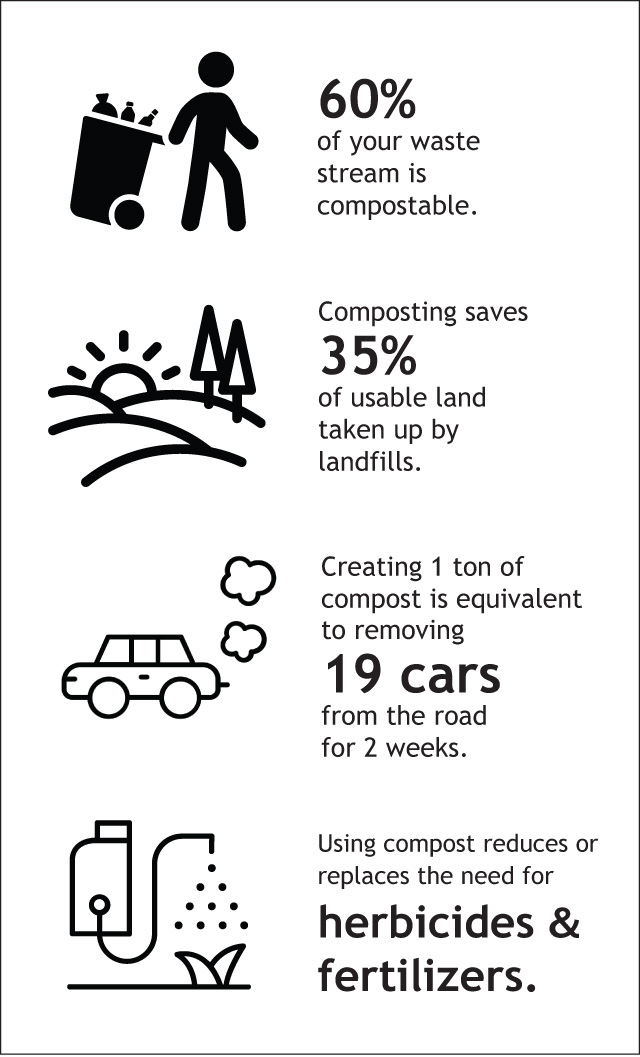 60%
of your waste stream is compostable.

Composting saves
35%
of usable land taken up by landfills.

Creating 1 ton of compost is equivalent to removing
19 cars
from the road for 2 weeks.

Using compost reduces or replaces the need for
herbicides & fertilizers.